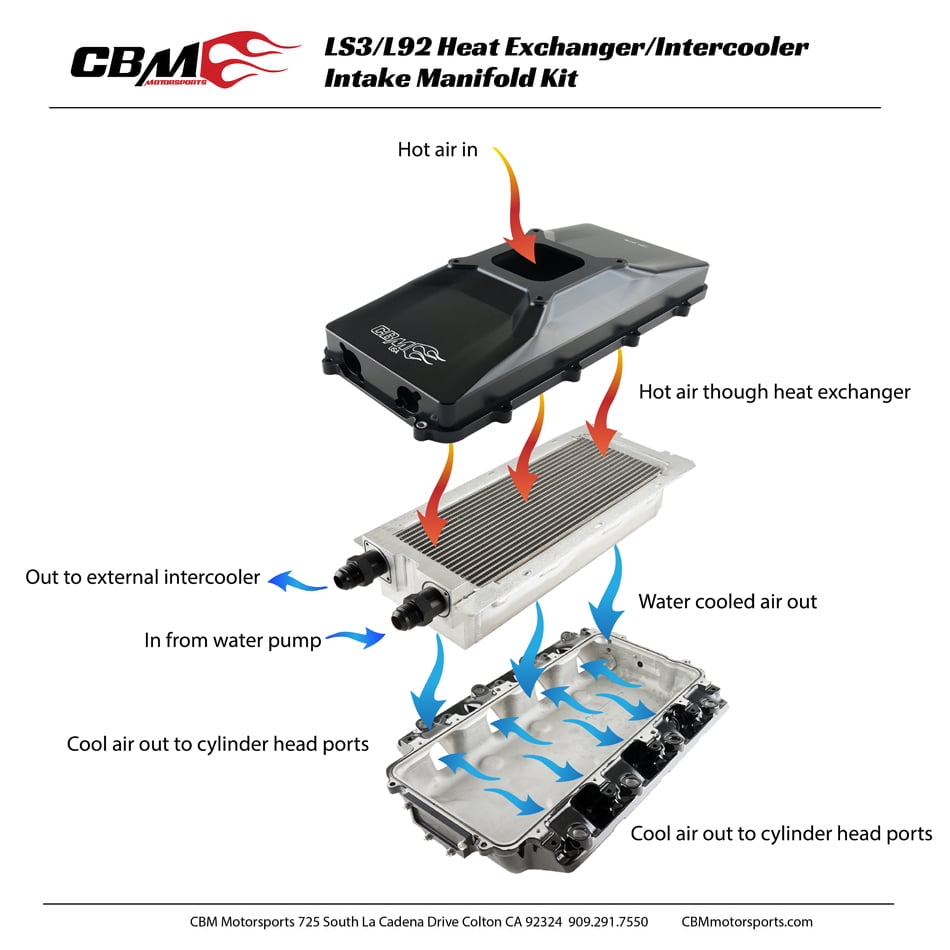 CBM MOTORSPORTS

LS3/L92 Heat Exchanger/Intercooler Intake Manifold Kit

Hot air in

CBM

Hot air though heat exchanger

Out to external intercooler

Water cooled air out

In from water pump

Cool air out to cylinder head ports

Cool air out to cylinder head ports

CBM Motorsports 725 South La Cadena Drive Colton CA 92324 909.291.7550 CBMmotorsports.com